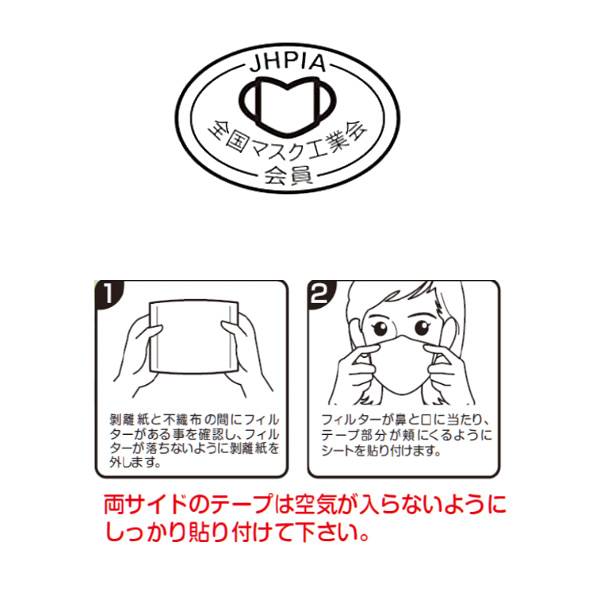 JHPIA
全国マスク工業会
会員

1

剥離紙と不織布の間にフィルターがある事を確認し、フィルターが落ちないように剥離紙を外します。

2

フィルターが鼻と口に当たり、テープ部分が頬にくるようにシートを貼り付けます。

両サイドのテープは空気が入らないようにしっかり貼り付けて下さい。